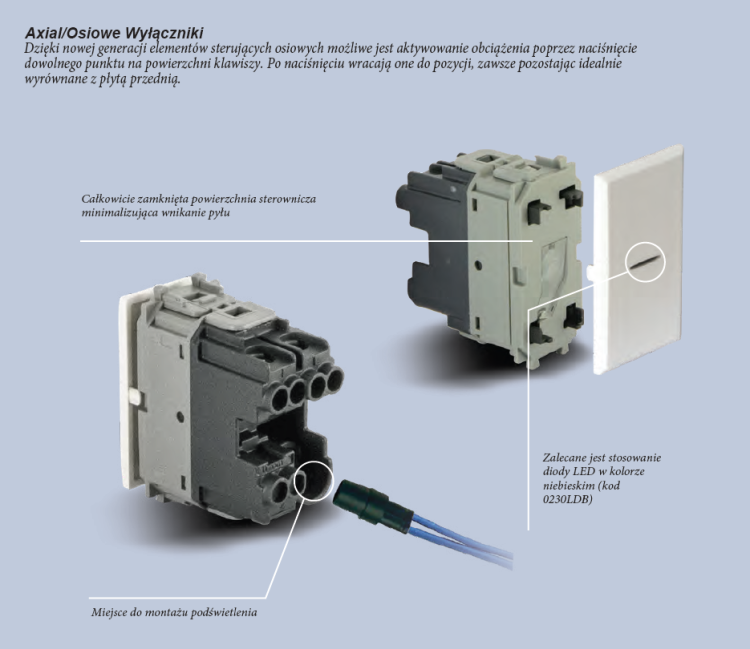 Axial/Osiowe Wyłączniki
Dzięki nowej generacji elementów sterujących osiowych możliwe jest aktywowanie obciążenia poprzez naciśnięcie dowolnego punktu na powierzchni klawiszy. Po naciśnięciu wracają one do pozycji, zawsze pozostając idealnie wyrównane z płytą przednią.

Całkowicie zamknięta powierzchnia sterownicza minimalizująca wnikanie pyłu

Zalecane jest stosowanie diody LED w kolorze niebieskim (kod 0230LDB)

Miejsce do montażu podświetlenia